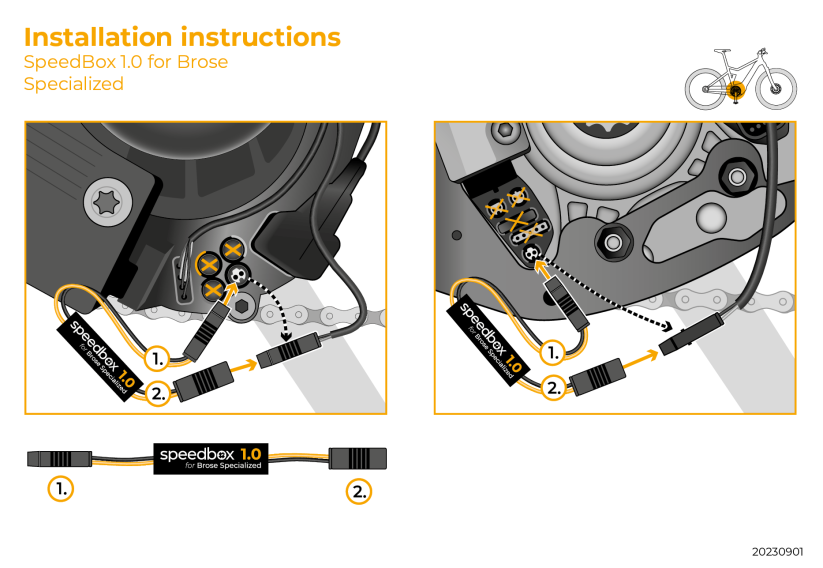 Installation instructions
SpeedBox 1.0 for Brose Specialized

speedbox 1.0
for Brose Specialized

1.

2.

speedbox 1.0
for Brose Specialized

1.

2.

speedbox 1.0
for Brose Specialized

1.

2.

20230901